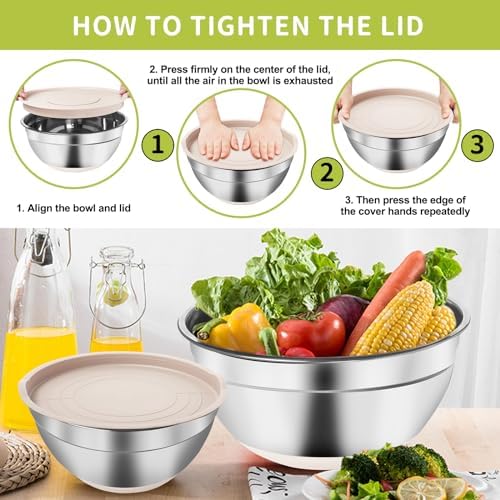 HOW TO TIGHTEN THE LID

2. Press firmly on the center of the lid, until all the air in the bowl is exhausted

1

2

3

1. Align the bowl and lid

3. Then press the edge of the cover hands repeatedly