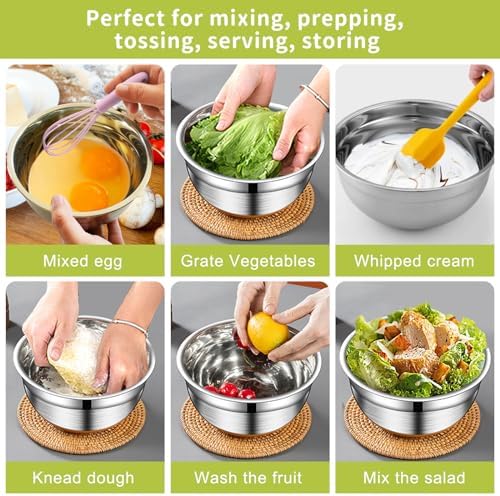 Perfect for mixing, prepping, tossing, serving, storing

Mixed egg

Grate Vegetables

Whipped cream

Knead dough

Wash the fruit

Mix the salad